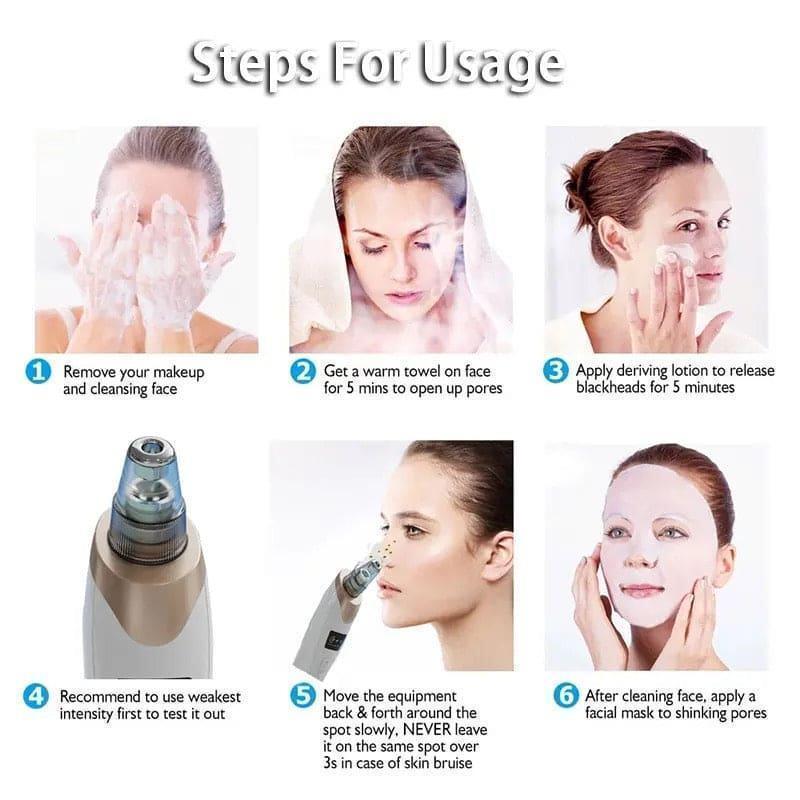 Steps For Usage

1 Remove your makeup and cleansing face

2 Get a warm towel on face for 5 mins to open up pores

3 Apply deriving lotion to release blackheads for 5 minutes

4 Recommend to use weakest intensity first to test it out

5 Move the equipment back & forth around the spot slowly, NEVER leave it on the same spot over 3s in case of skin bruise

6 After cleaning face, apply a facial mask to shinking pores